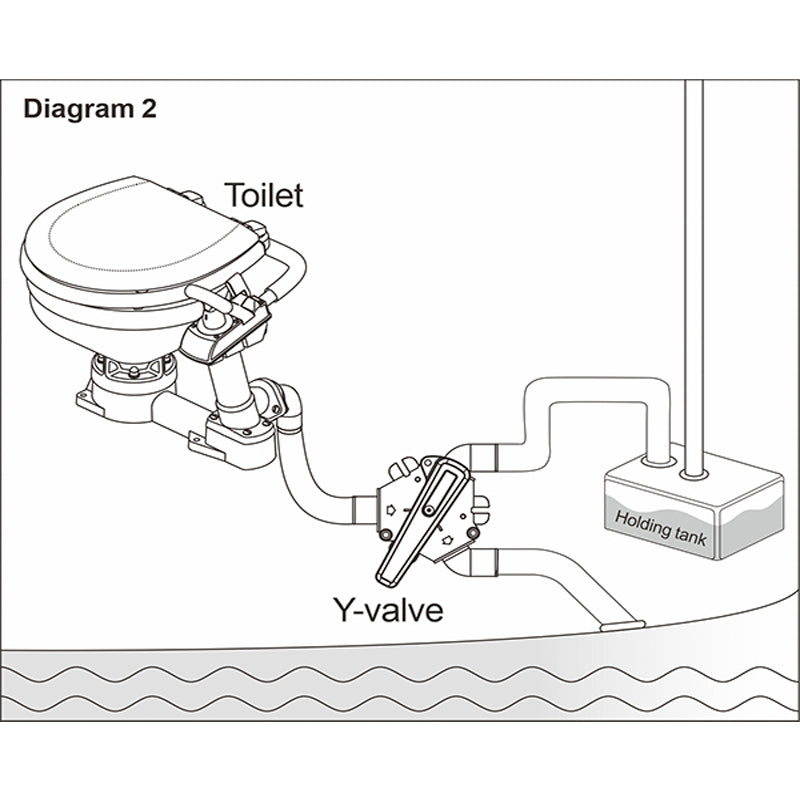 Diagram 2

Toilet

Holding tank

Y-valve