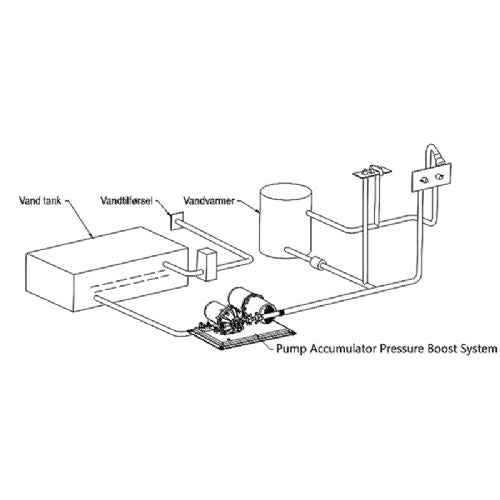 Vand tank
Vandtilførsel
Vandvarmer
Pump Accumulator Pressure Boost System